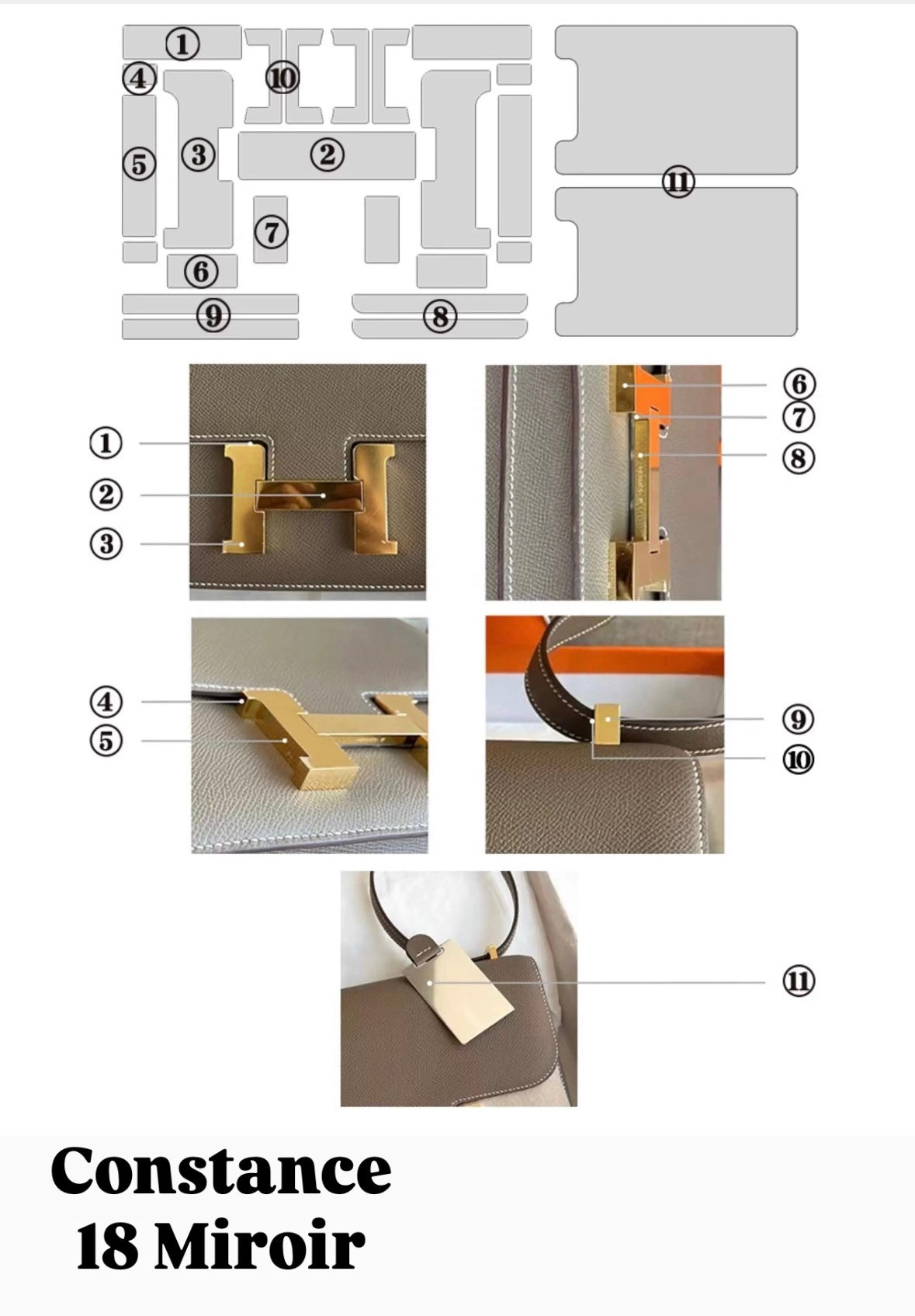 ①
④
⑩
⑤
③
②
⑦
⑥
⑨
⑧
⑪

①
②
③

⑥
⑦
⑧

④
⑤

⑨
⑩

⑪

Constance
18 Miroir